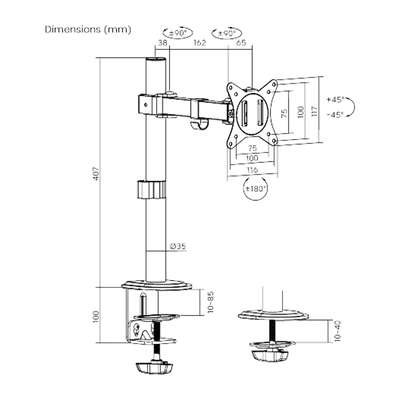 Dimensions (mm)

±90°
±90°
38
162
65

+45°
-45°
75
100
117
75
100
116
±180°

407

Ø35

100
10~85

10~40